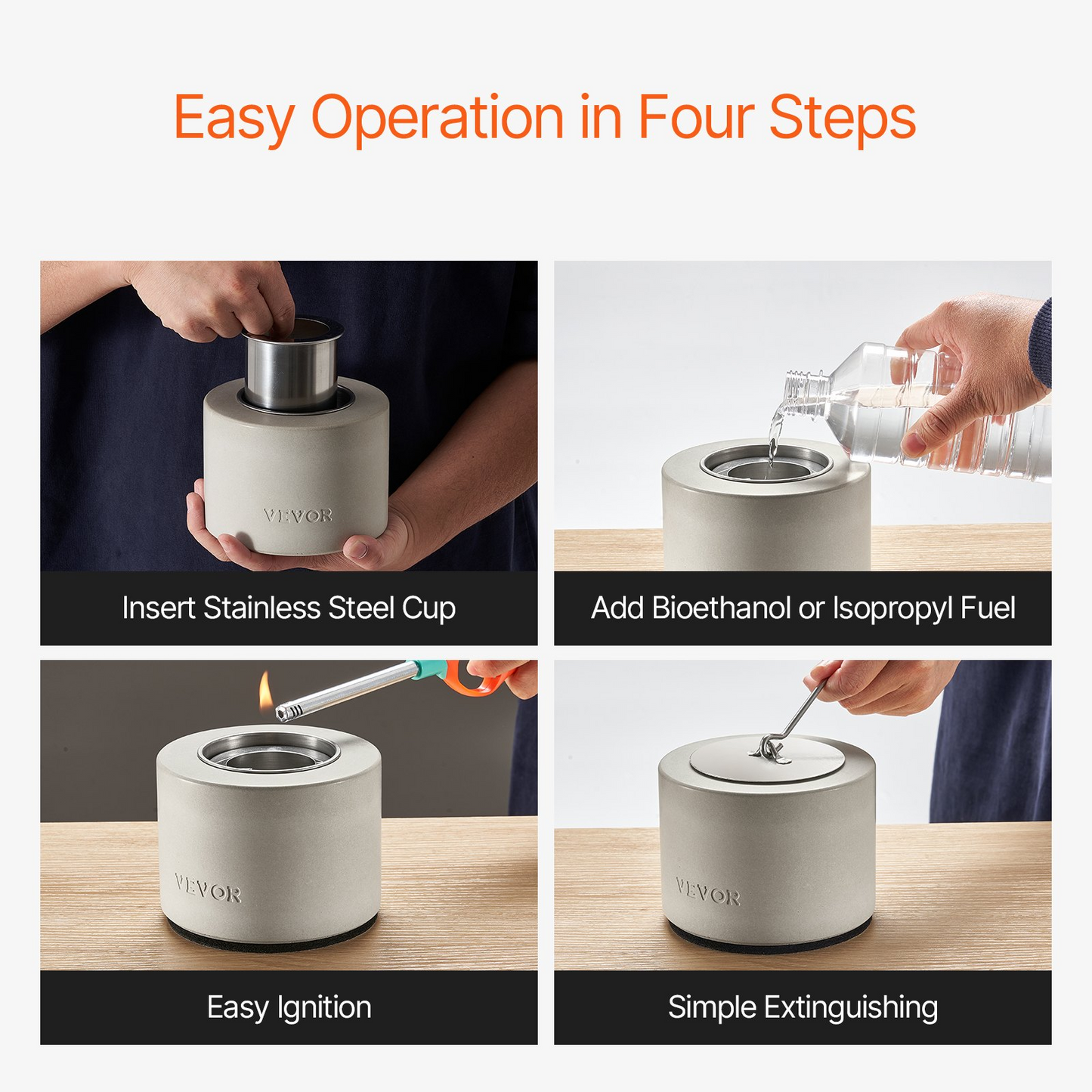 Easy Operation in Four Steps

VEVOR

Insert Stainless Steel Cup

Add Bioethanol or Isopropyl Fuel

VEVOR

Easy Ignition

VEVOR

Simple Extinguishing